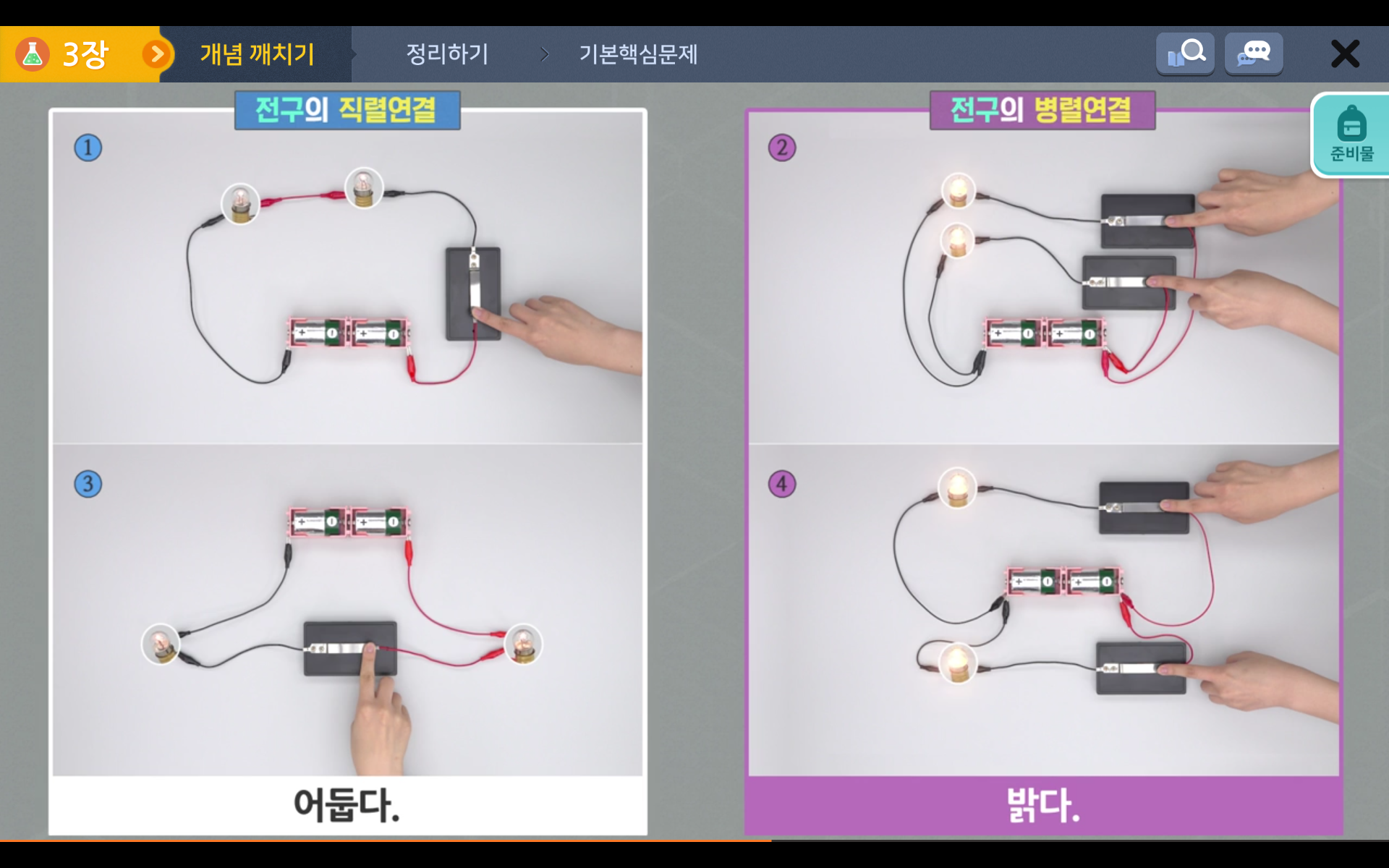 3장 개념 깨치기 정리하기 기본핵심문제

준비물

전구의 직렬연결

①

③

어둡다.

전구의 병렬연결

②

④

밝다.